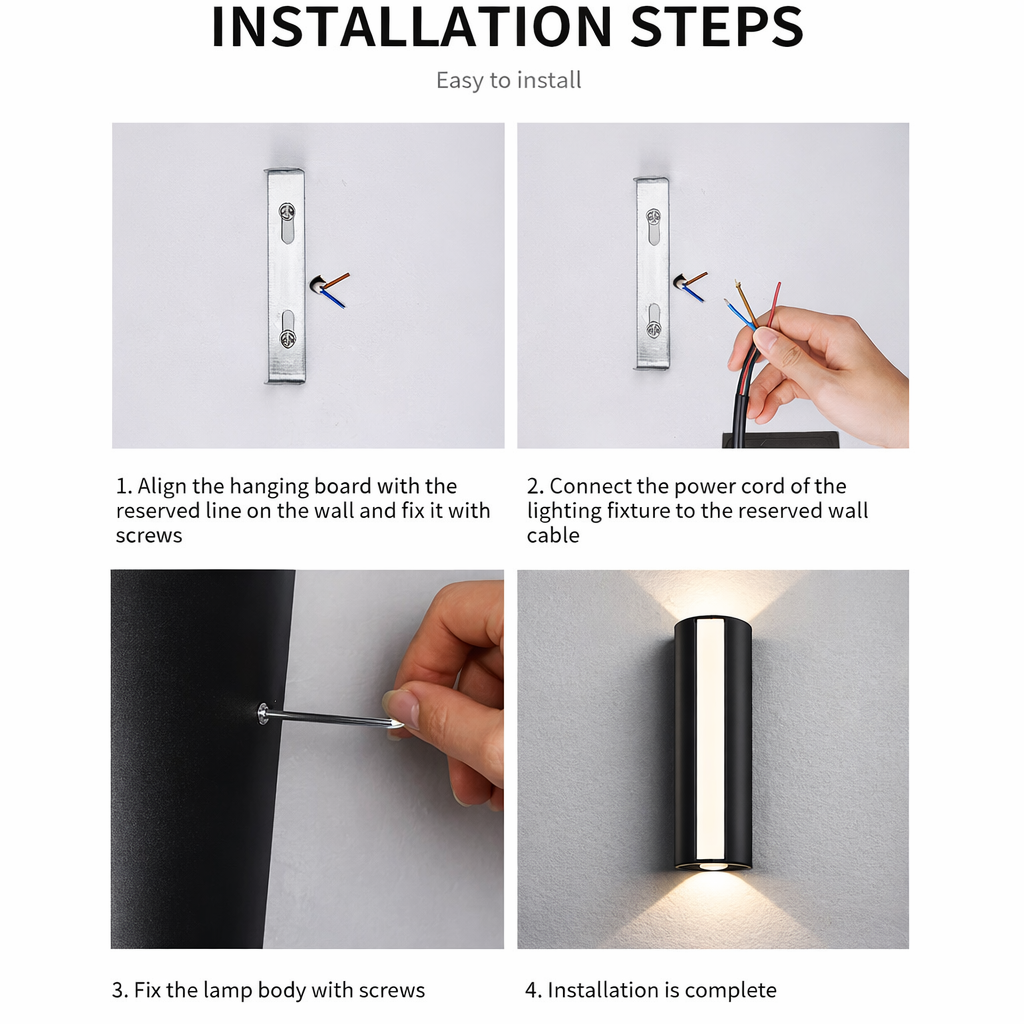 INSTALLATION STEPS

Easy to install

1. Align the hanging board with the reserved line on the wall and fix it with screws

2. Connect the power cord of the lighting fixture to the reserved wall cable

3. Fix the lamp body with screws

4. Installation is complete