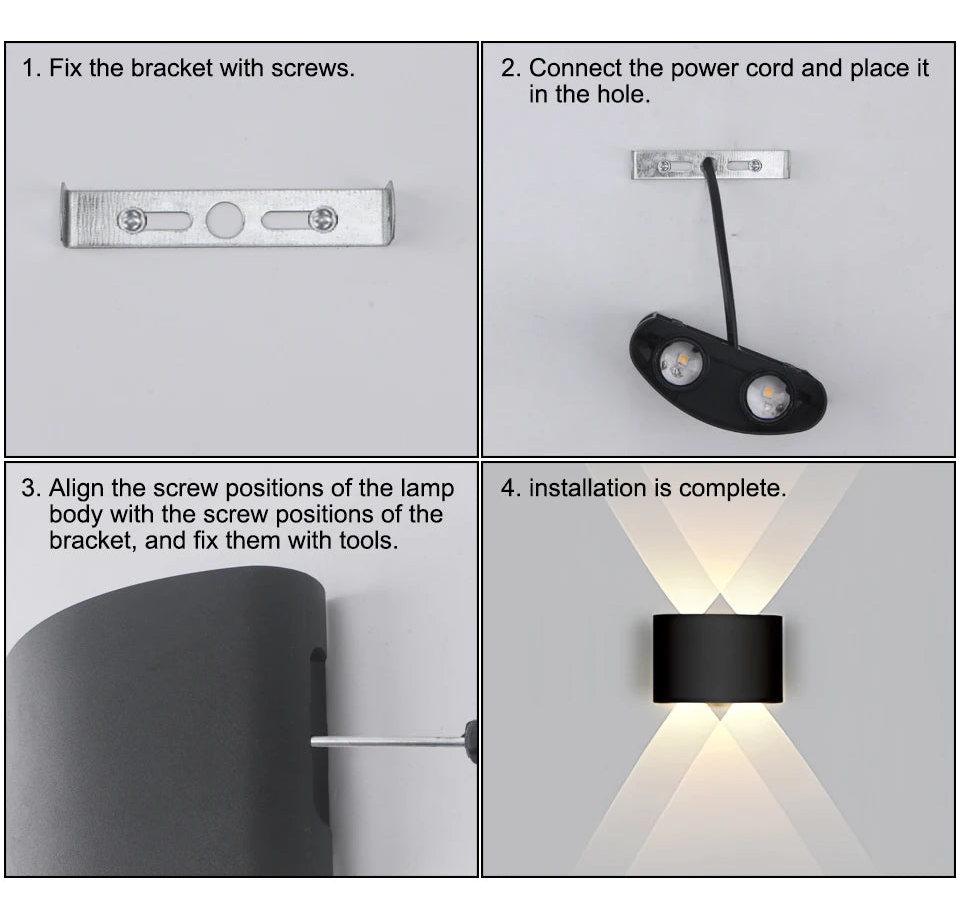 1. Fix the bracket with screws.

2. Connect the power cord and place it in the hole.

3. Align the screw positions of the lamp body with the screw positions of the bracket, and fix them with tools.

4. installation is complete.